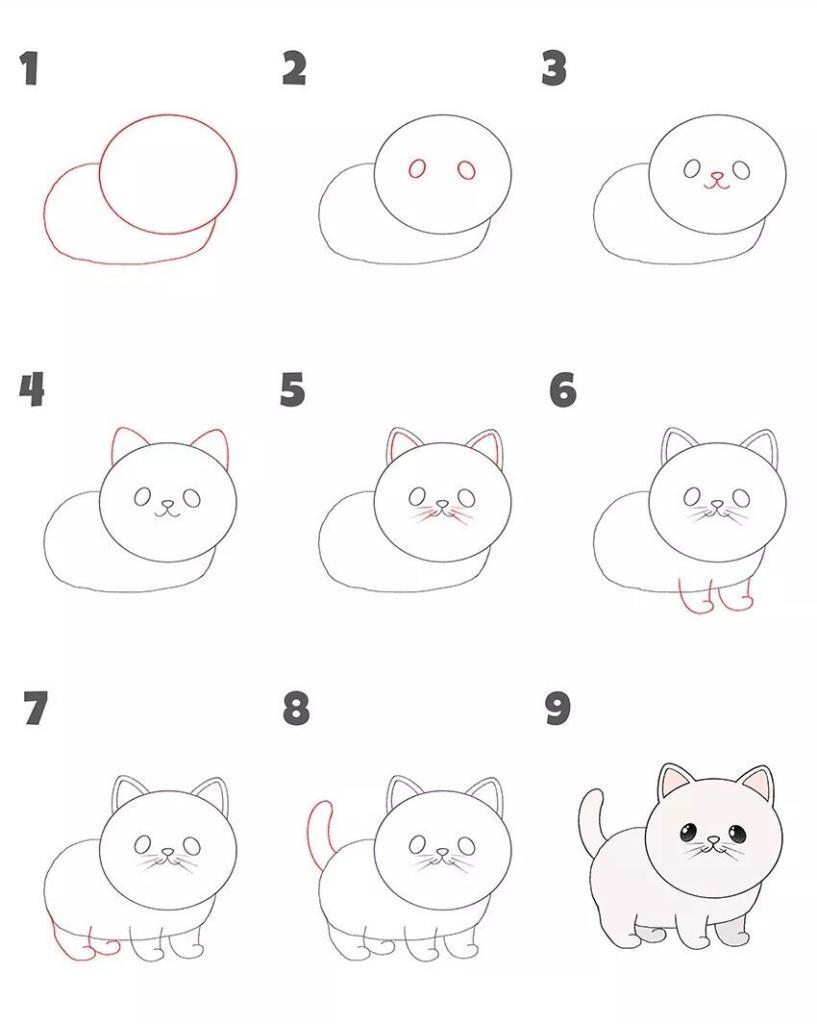 1

2

3

4

5

6

7

8

9