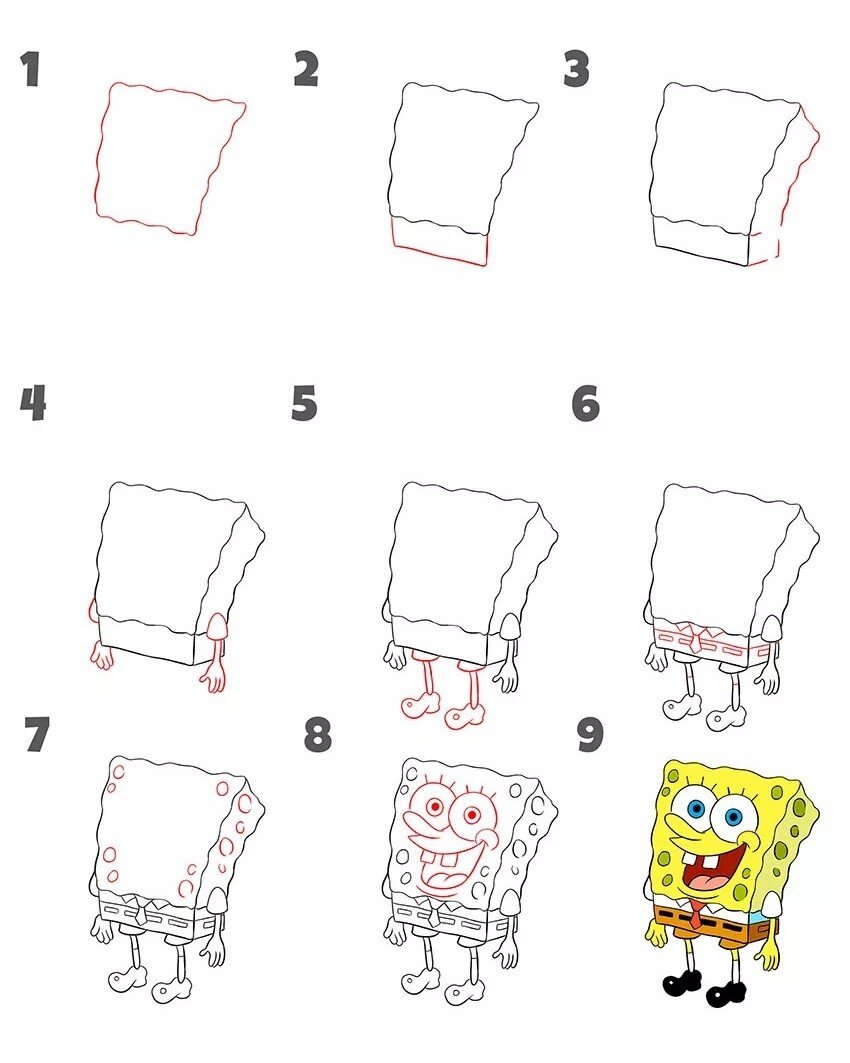 1
2
3
4
5
6
7
8
9