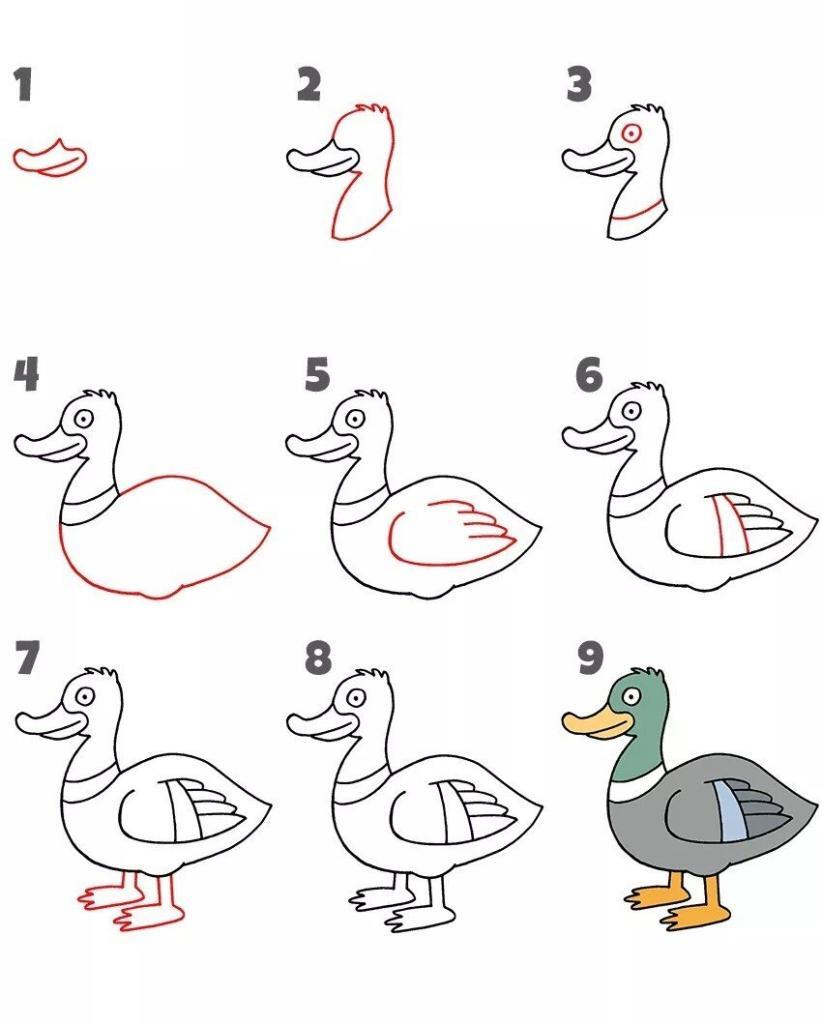 1
2
3
4
5
6
7
8
9