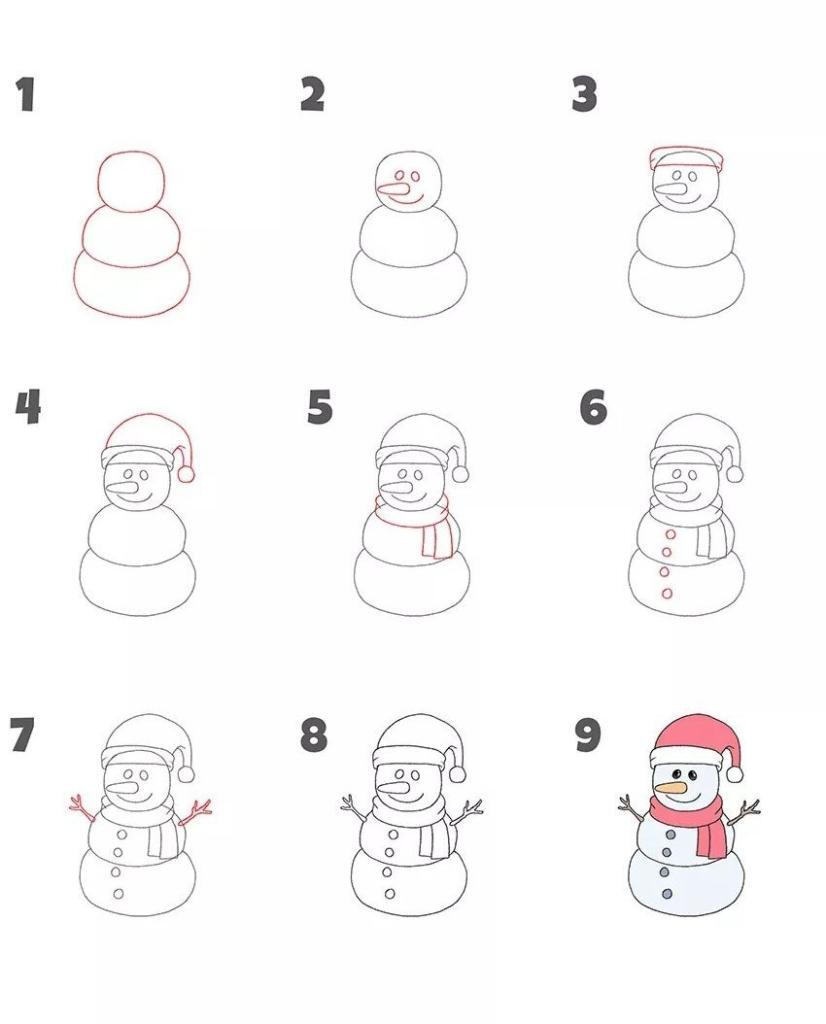 1
2
3
4
5
6
7
8
9