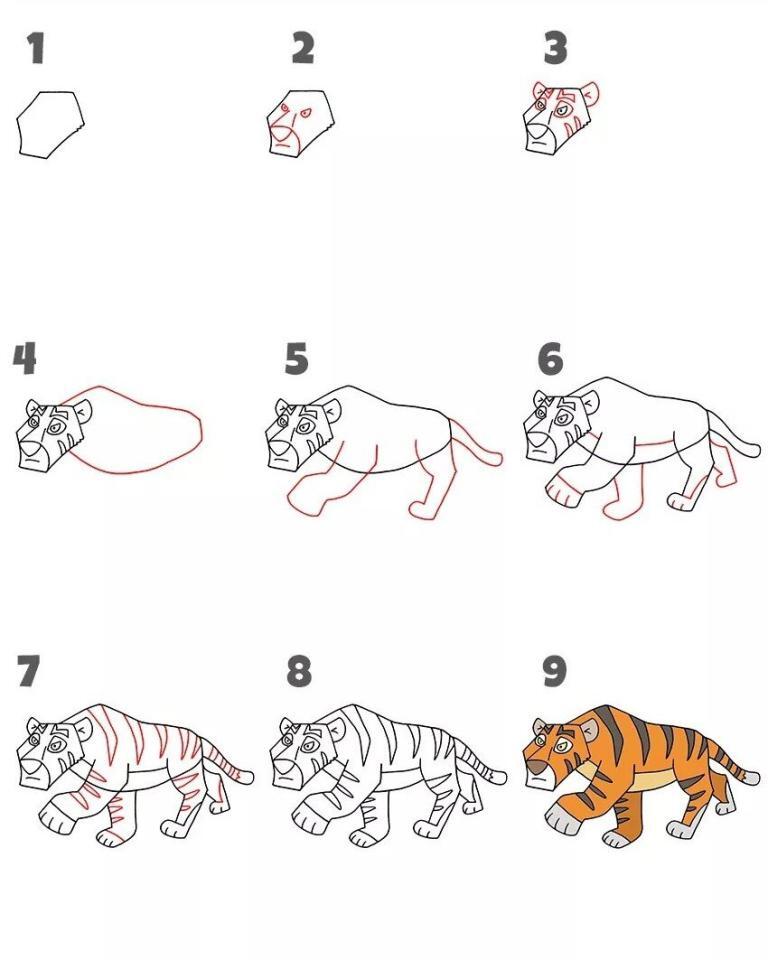 1
2
3
4
5
6
7
8
9