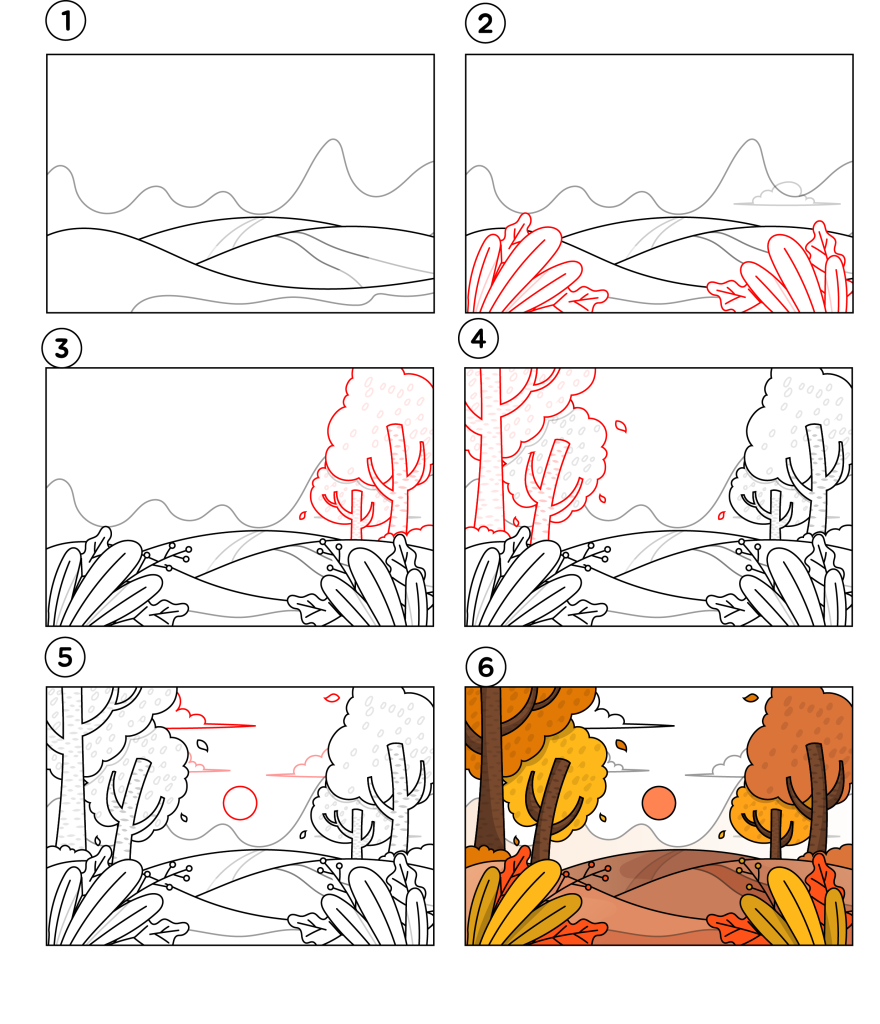 1

2

3

4

5

6